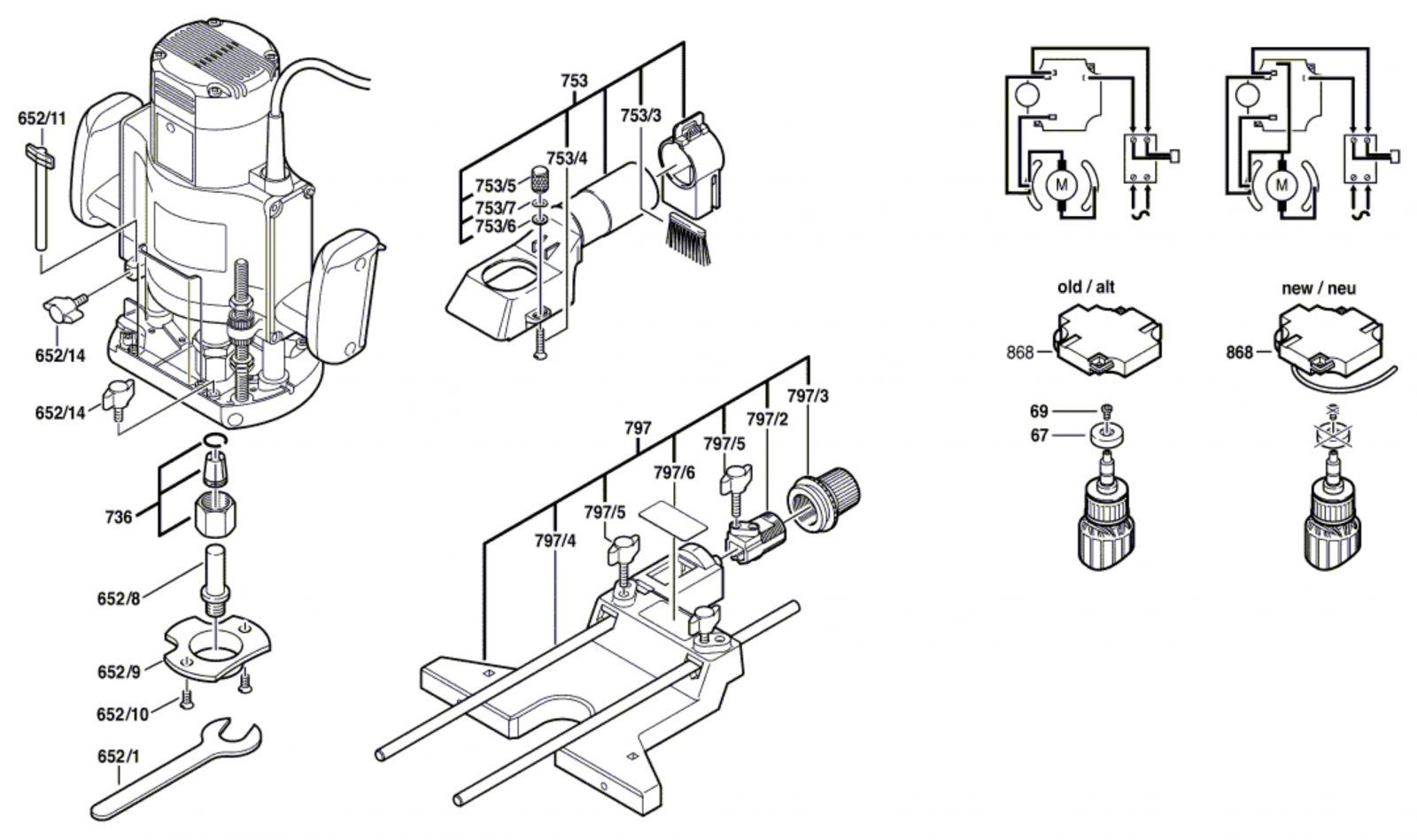 652/11

652/14

652/14

736

652/8

652/9

652/10

652/1

753

753/3

753/4

753/5

753/7

753/6

797

797/3

797/2

797/5

797/6

797/5

797/4

M

M

old / alt

new / neu

868

868

69

67